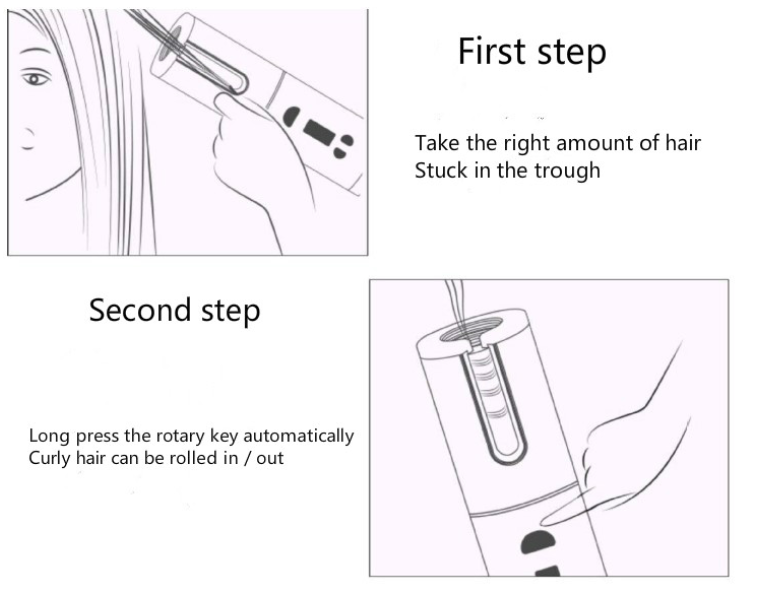 First step

Take the right amount of hair
Stuck in the trough

Second step

Long press the rotary key automatically
Curly hair can be rolled in / out