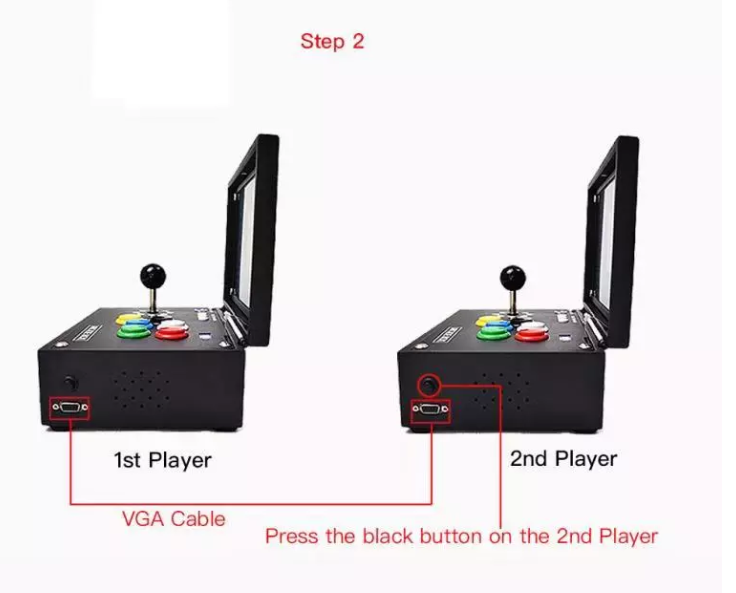 Step 2

1st Player

2nd Player

VGA Cable

Press the black button on the 2nd Player